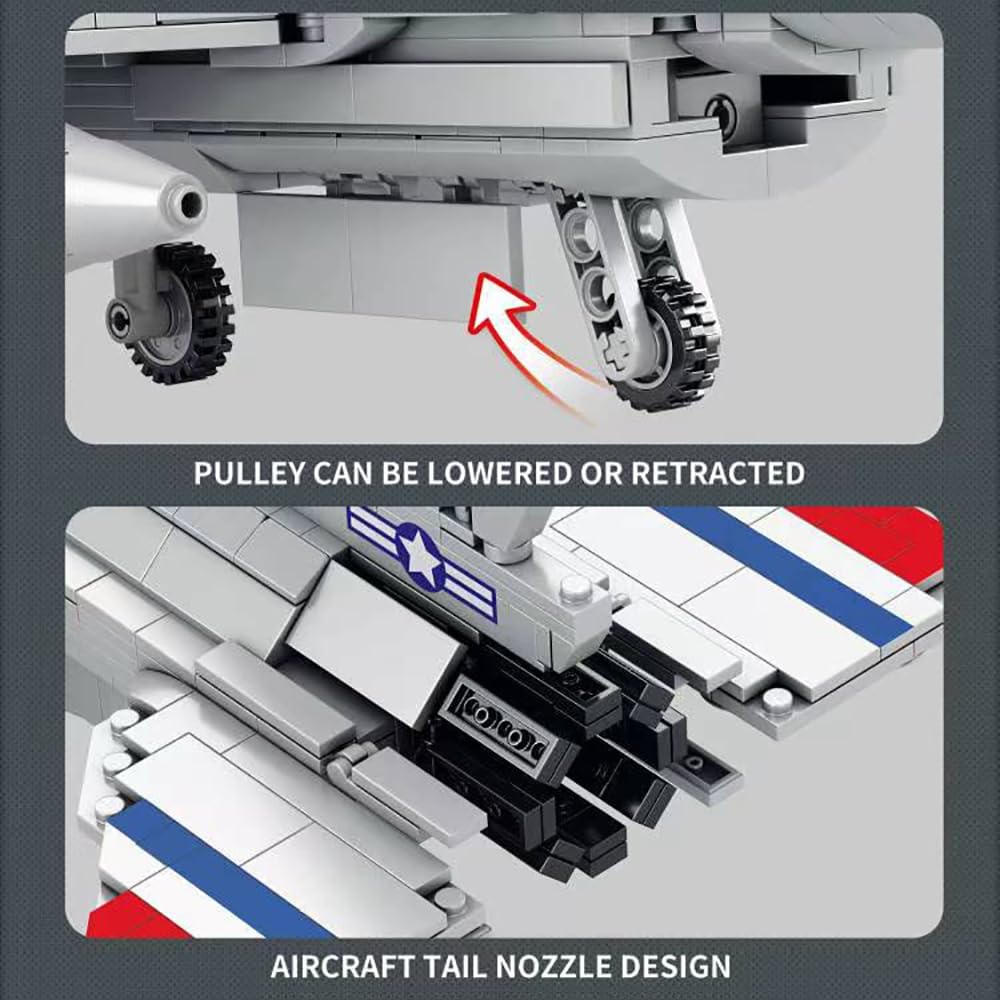 PULLEY CAN BE LOWERED OR RETRACTED

AIRCRAFT TAIL NOZZLE DESIGN