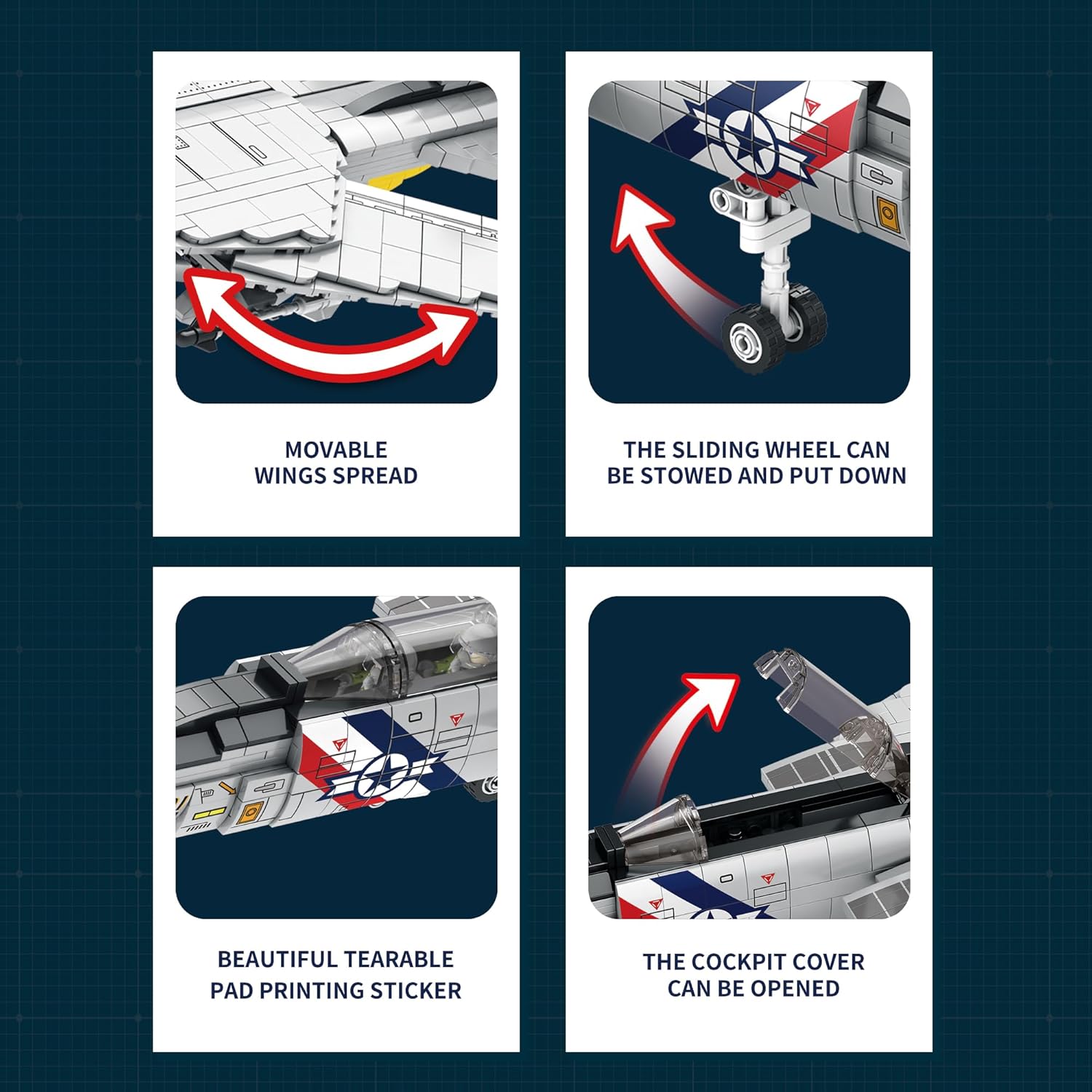 MOVABLE
WINGS SPREAD

THE SLIDING WHEEL CAN
BE STOWED AND PUT DOWN

BEAUTIFUL TEARABLE
PAD PRINTING STICKER

THE COCKPIT COVER
CAN BE OPENED