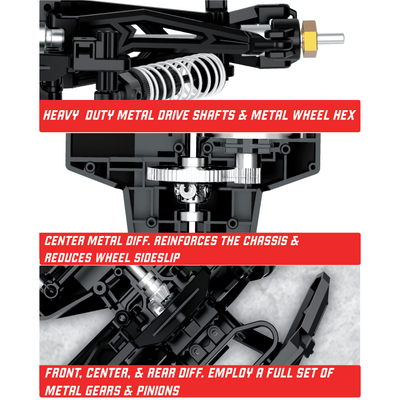 HEAVY  DUTY METAL DRIVE SHAFTS & METAL WHEEL HEX

CENTER METAL DIFF. REINFORCES THE CHASSIS & REDUCES WHEEL SIDESLIP

FRONT, CENTER, & REAR DIFF. EMPLOY A FULL SET OF METAL GEARS & PINIONS