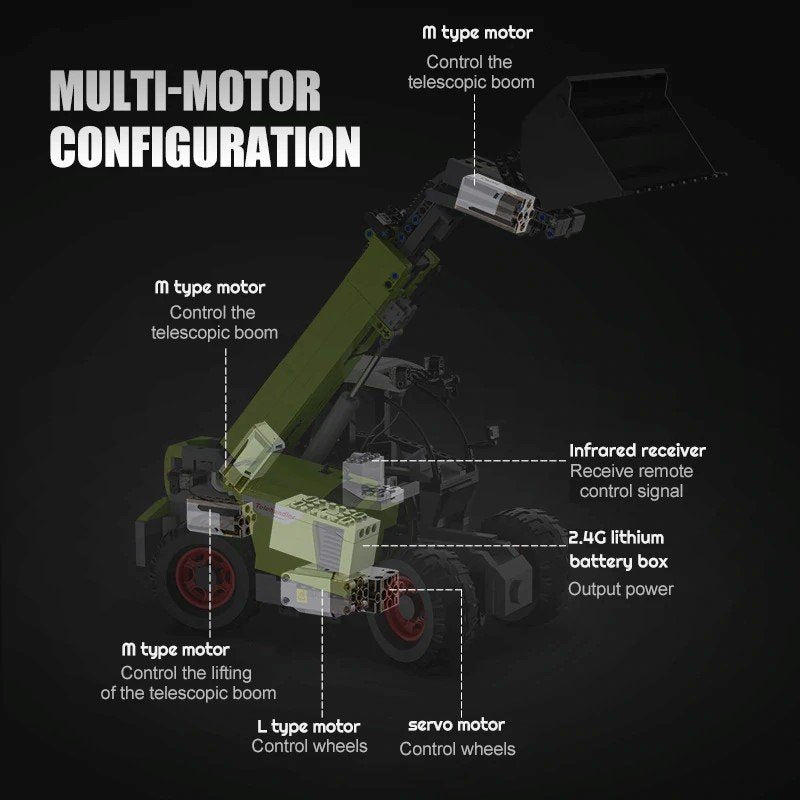 MULTI-MOTOR CONFIGURATION

M type motor
Control the telescopic boom

M type motor
Control the telescopic boom

Infrared receiver
Receive remote control signal

2.4G lithium battery box
Output power

M type motor
Control the lifting of the telescopic boom

L type motor
Control wheels

servo motor
Control wheels