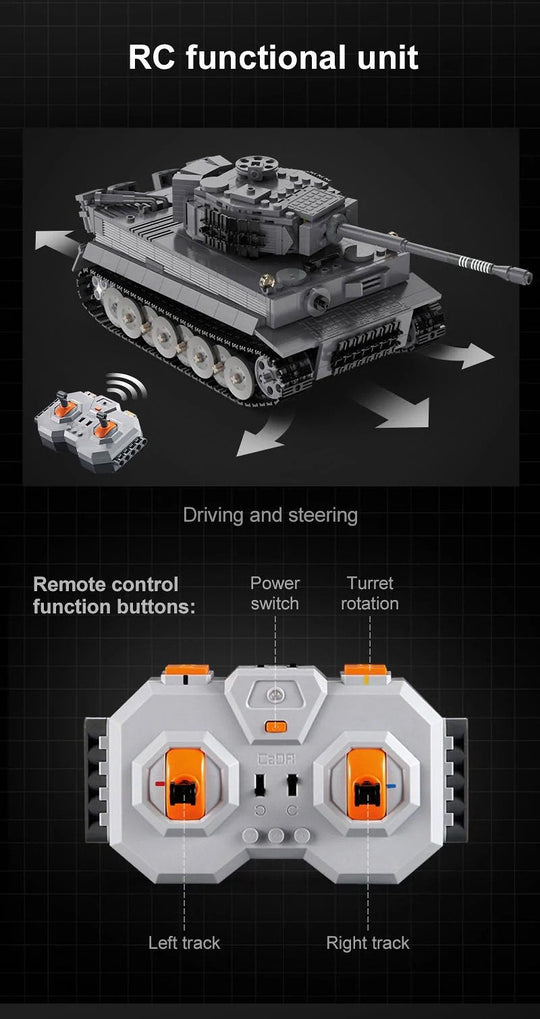 RC functional unit

Driving and steering

Remote control function buttons:

Power switch

Turret rotation

CaDA

Left track

Right track