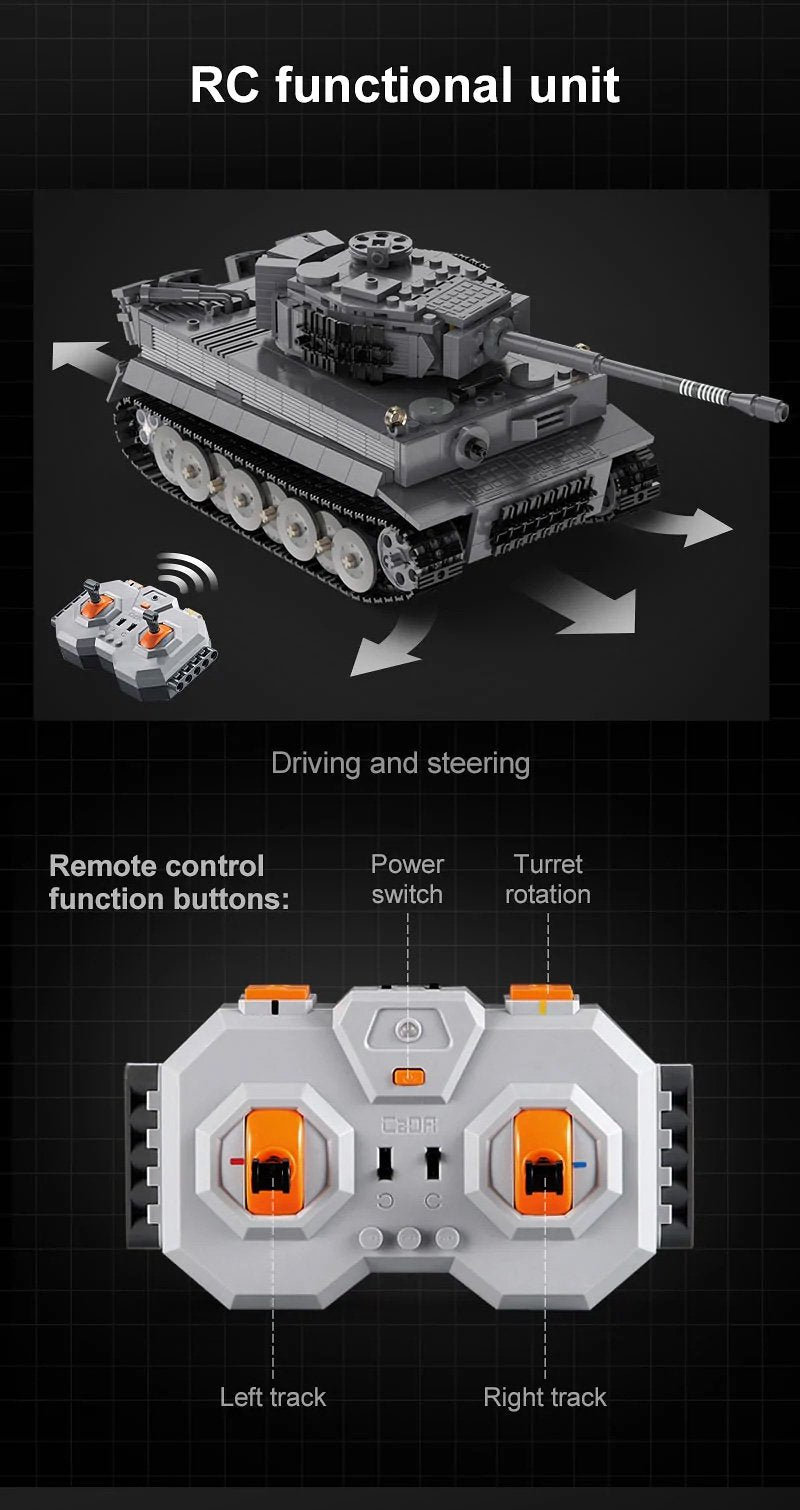 RC functional unit

Driving and steering

Remote control function buttons:

Power switch

Turret rotation

CaDA

Left track

Right track