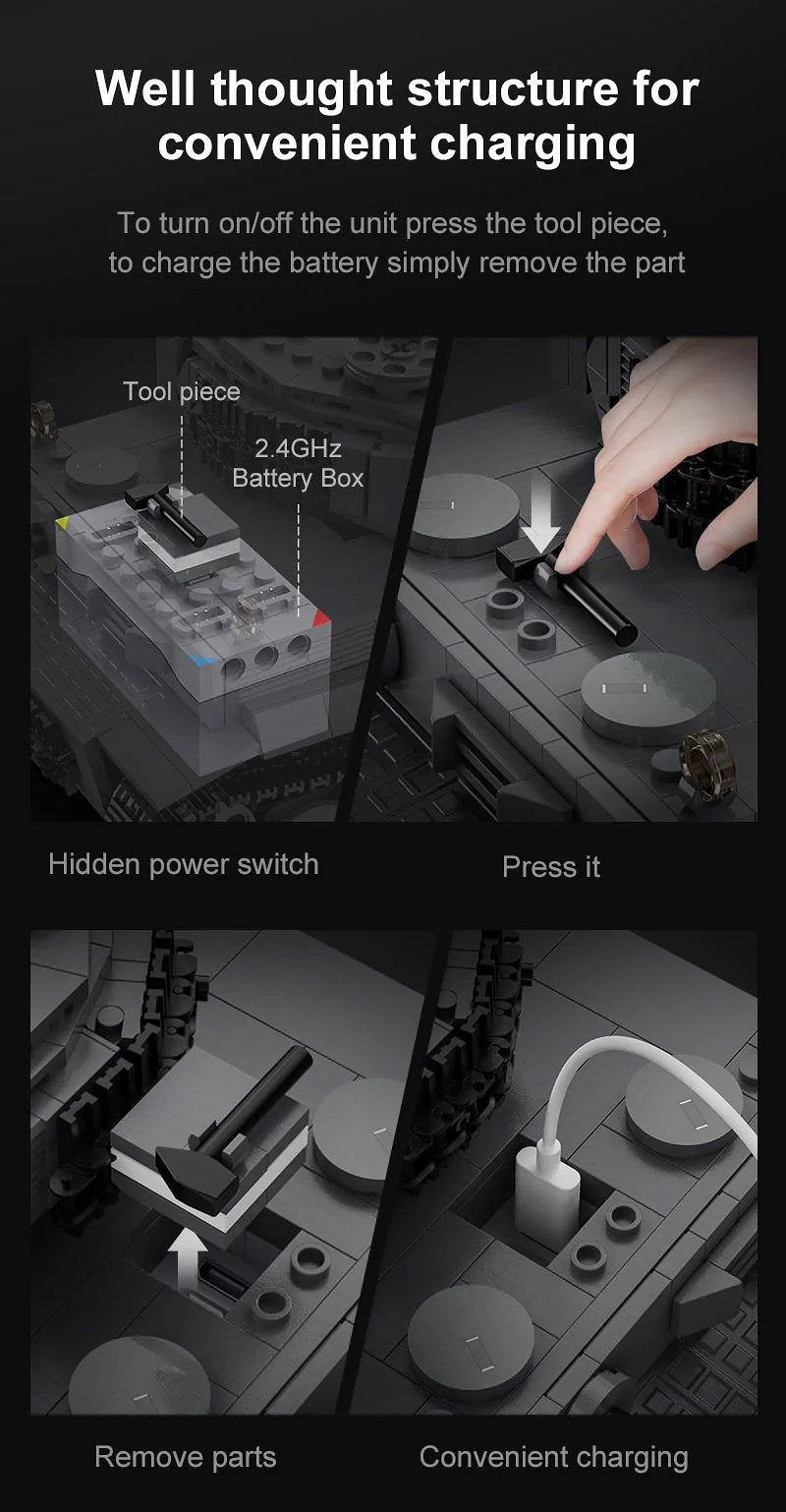 Well thought structure for convenient charging

To turn on/off the unit press the tool piece, to charge the battery simply remove the part

Tool piece

2.4GHz Battery Box

Hidden power switch

Press it

Remove parts

Convenient charging