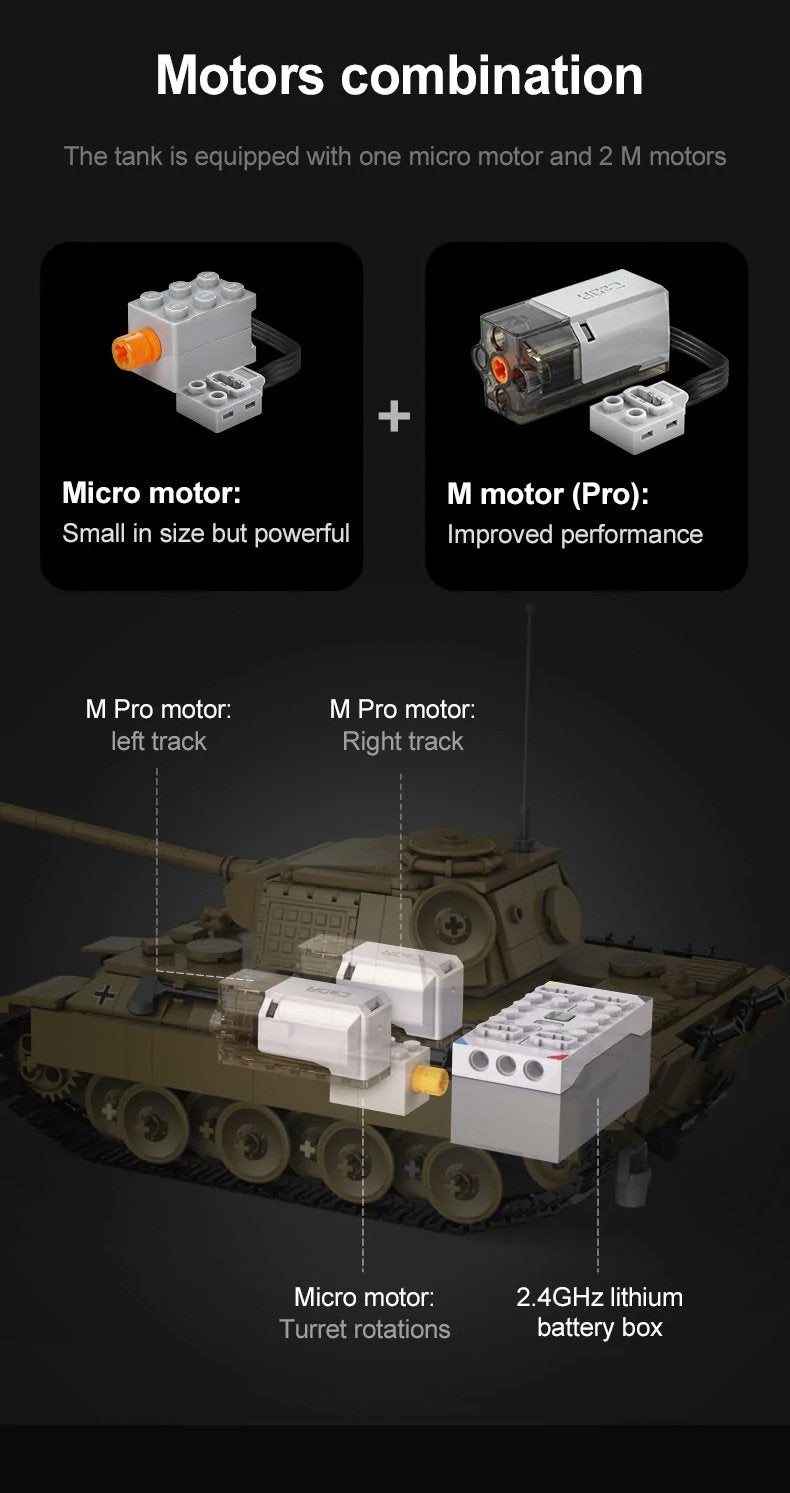 Motors combination

The tank is equipped with one micro motor and 2 M motors

Micro motor:
Small in size but powerful

+

M motor (Pro):
Improved performance

M Pro motor:
left track

M Pro motor:
Right track

Micro motor:
Turret rotations

2.4GHz lithium
battery box