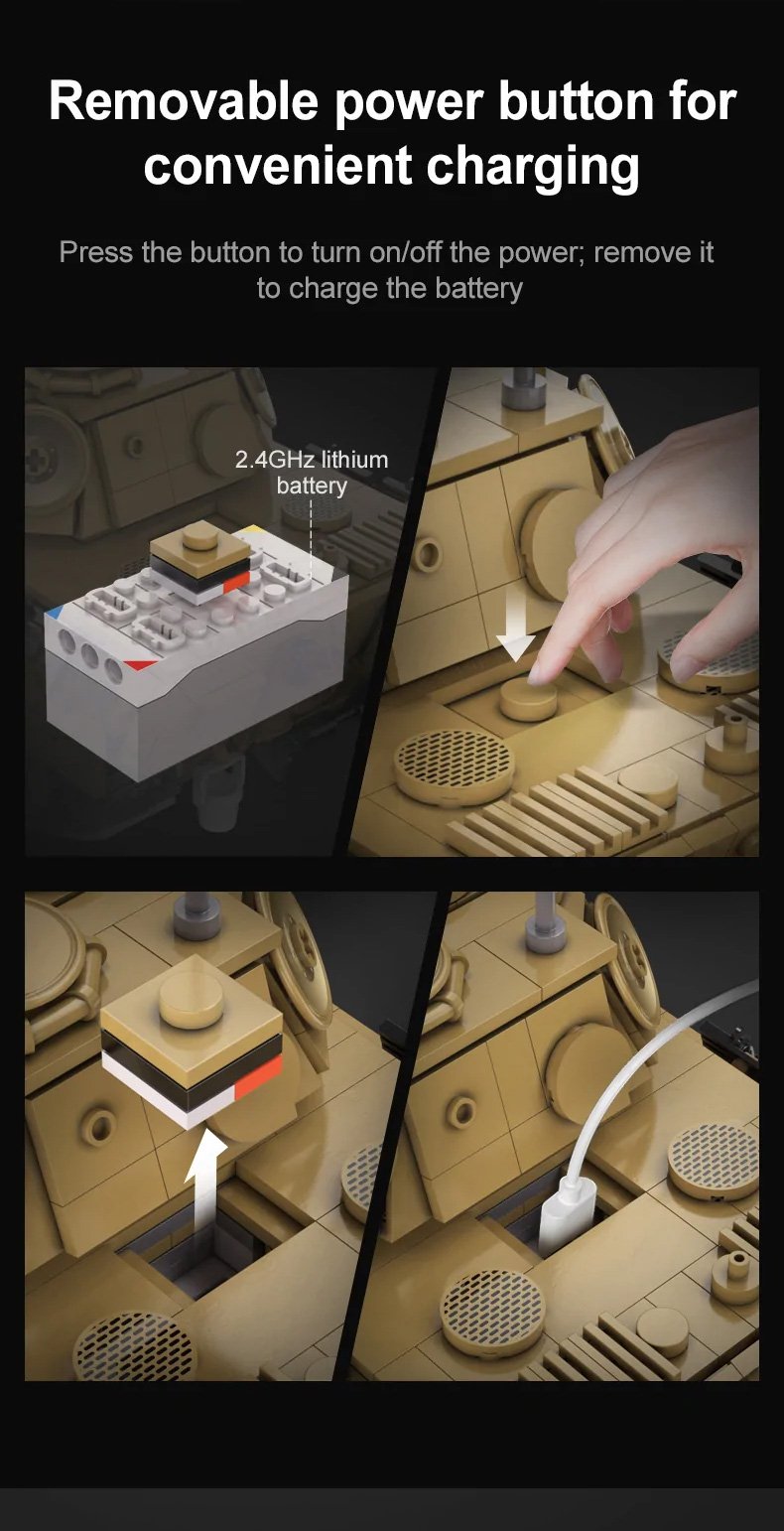 Removable power button for convenient charging

Press the button to turn on/off the power; remove it to charge the battery

2.4GHz lithium battery