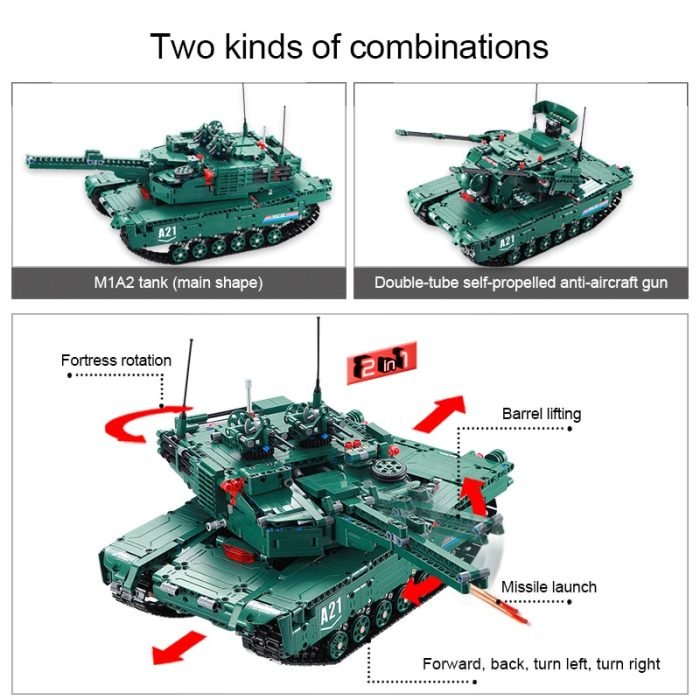 Two kinds of combinations

A21

M1A2 tank (main shape)

A21

Double-tube self-propelled anti-aircraft gun

Fortress rotation

2 in 1

Barrel lifting

Missile launch

A21

Forward, back, turn left, turn right