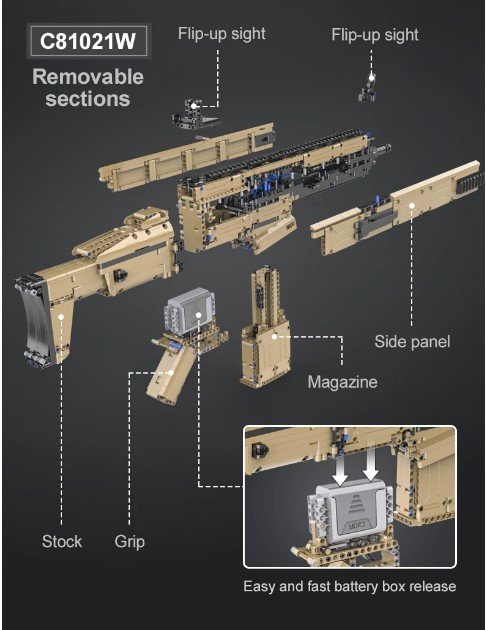 C81021W

Removable sections

Flip-up sight

Flip-up sight

Side panel

Magazine

Stock

Grip

Easy and fast battery box release